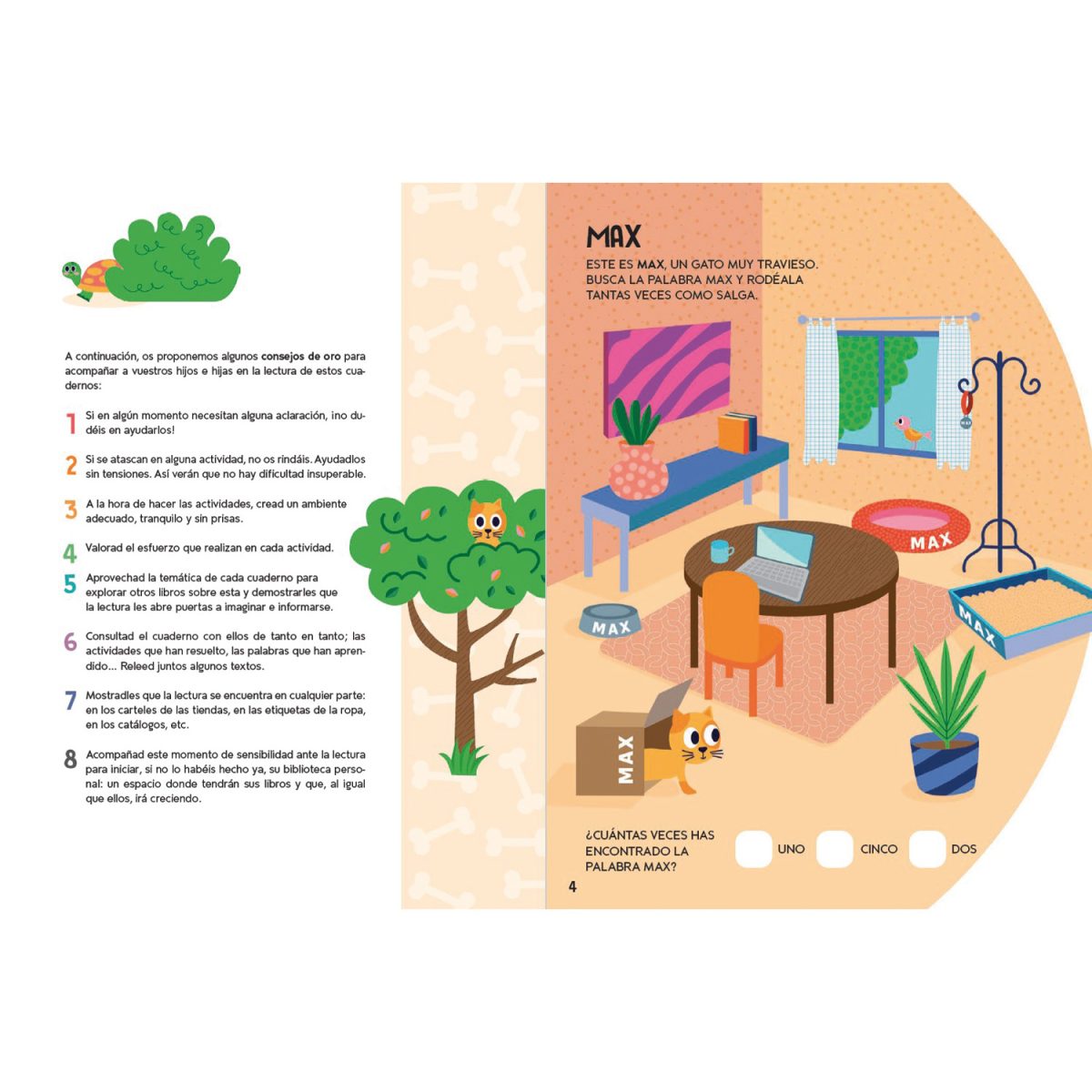 A continuación, os proponemos algunos consejos de oro para acompañar a vuestros hijos e hijas en la lectura de estos cuadernos:

1 Si en algún momento necesitan alguna aclaración, ¡no dudéis en ayudarlos!

2 Si se atascan en alguna actividad, no os rindáis. Ayudadlos sin tensiones. Así verán que no hay dificultad insuperable.

3 A la hora de hacer las actividades, cread un ambiente adecuado, tranquilo y sin prisas.

4 Valorad el esfuerzo que realizan en cada actividad.

5 Aprovechad la temática de cada cuaderno para explorar otros libros sobre esta y demostrarles que la lectura les abre puertas a imaginar e informarse.

6 Consultad el cuaderno con ellos de tanto en tanto; las actividades que han resuelto, las palabras que han aprendido... Releed juntos algunos textos.

7 Mostradles que la lectura se encuentra en cualquier parte: en los carteles de las tiendas, en las etiquetas de la ropa, en los catálogos, etc.

8 Acompañad este momento de sensibilidad ante la lectura para iniciar, si no lo habéis hecho ya, su biblioteca personal: un espacio donde tendrán sus libros y que, al igual que ellos, irá creciendo.

MAX

ESTE ES MAX, UN GATO MUY TRAVIESO. BUSCA LA PALABRA MAX Y RODÉALA TANTAS VECES COMO SALGA.

MAX

MAX

MAX

MAX

MAX

¿CUÁNTAS VECES HAS ENCONTRADO LA PALABRA MAX?

UNO

CINCO

DOS

4