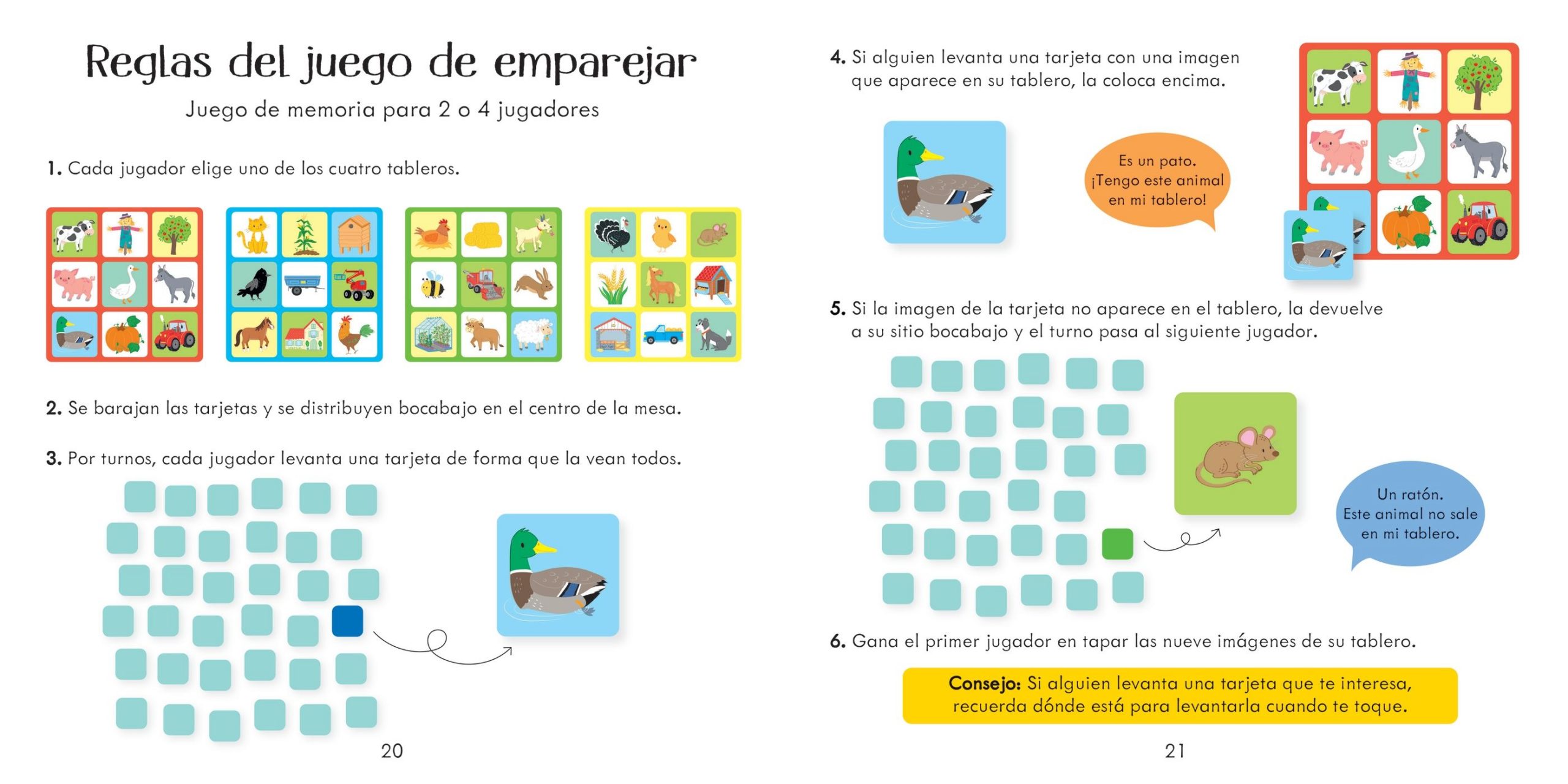 Reglas del juego de emparejar

Juego de memoria para 2 o 4 jugadores

1. Cada jugador elige uno de los cuatro tableros.

2. Se barajan las tarjetas y se distribuyen bocabajo en el centro de la mesa.

3. Por turnos, cada jugador levanta una tarjeta de forma que la vean todos.

20

4. Si alguien levanta una tarjeta con una imagen que aparece en su tablero, la coloca encima.

Es un pato. ¡Tengo este animal en mi tablero!

5. Si la imagen de la tarjeta no aparece en el tablero, la devuelve a su sitio bocabajo y el turno pasa al siguiente jugador.

Un ratón. Este animal no sale en mi tablero.

6. Gana el primer jugador en tapar las nueve imágenes de su tablero.

Consejo: Si alguien levanta una tarjeta que te interesa, recuerda dónde está para levantarla cuando te toque.

21