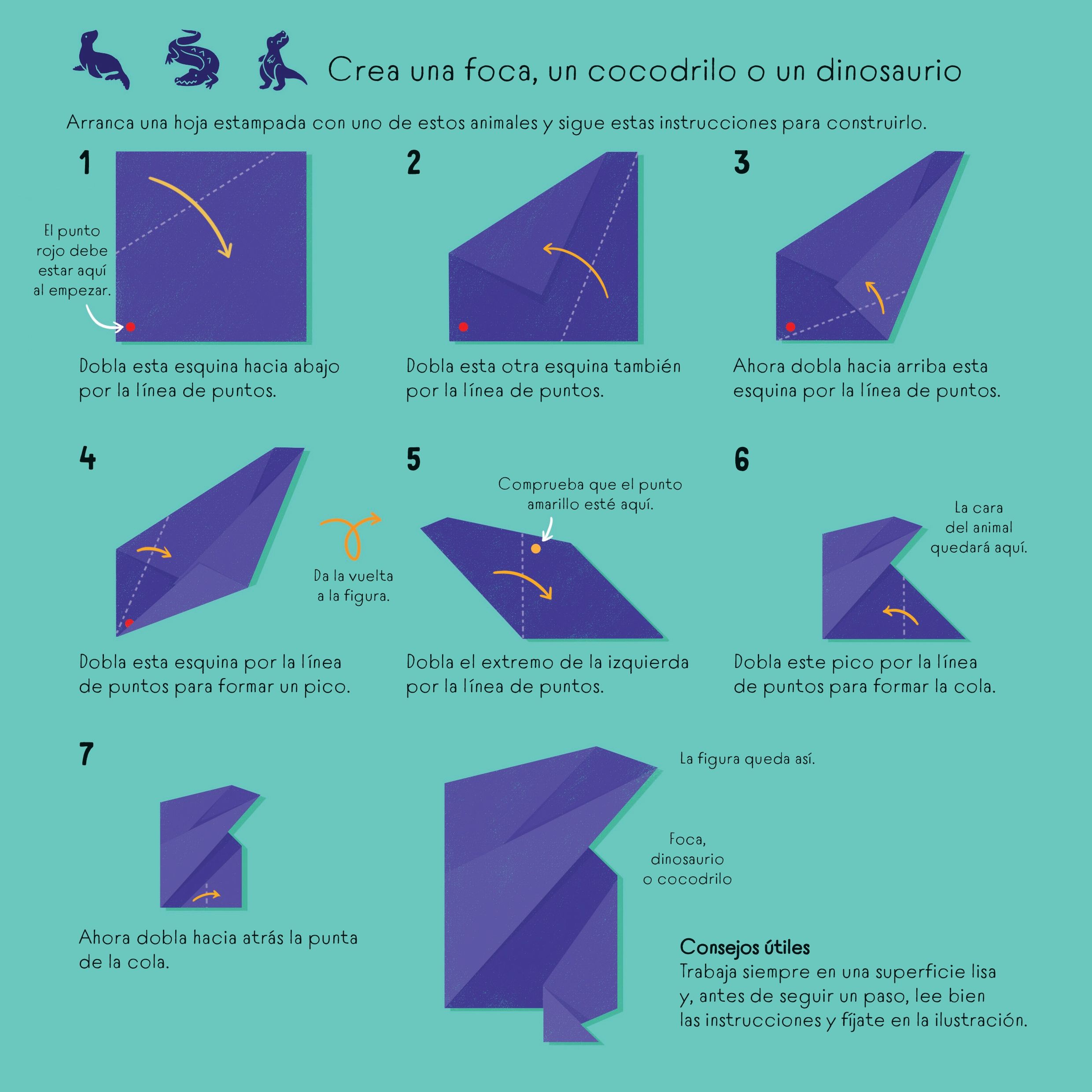 Crea una foca, un cocodrilo o un dinosaurio

Arranca una hoja estampada con uno de estos animales y sigue estas instrucciones para construirlo.

1

El punto rojo debe estar aquí al empezar.

Dobla esta esquina hacia abajo por la línea de puntos.

2

Dobla esta otra esquina también por la línea de puntos.

3

Ahora dobla hacia arriba esta esquina por la línea de puntos.

4

Dobla esta esquina por la línea de puntos para formar un pico.

Da la vuelta a la figura.

5

Comprueba que el punto amarillo esté aquí.

Dobla el extremo de la izquierda por la línea de puntos.

6

La cara del animal quedará aquí.

Dobla este pico por la línea de puntos para formar la cola.

7

Ahora dobla hacia atrás la punta de la cola.

La figura queda así.

Foca, dinosaurio o cocodrilo

Consejos útiles
Trabaja siempre en una superficie lisa y, antes de seguir un paso, lee bien las instrucciones y fíjate en la ilustración.