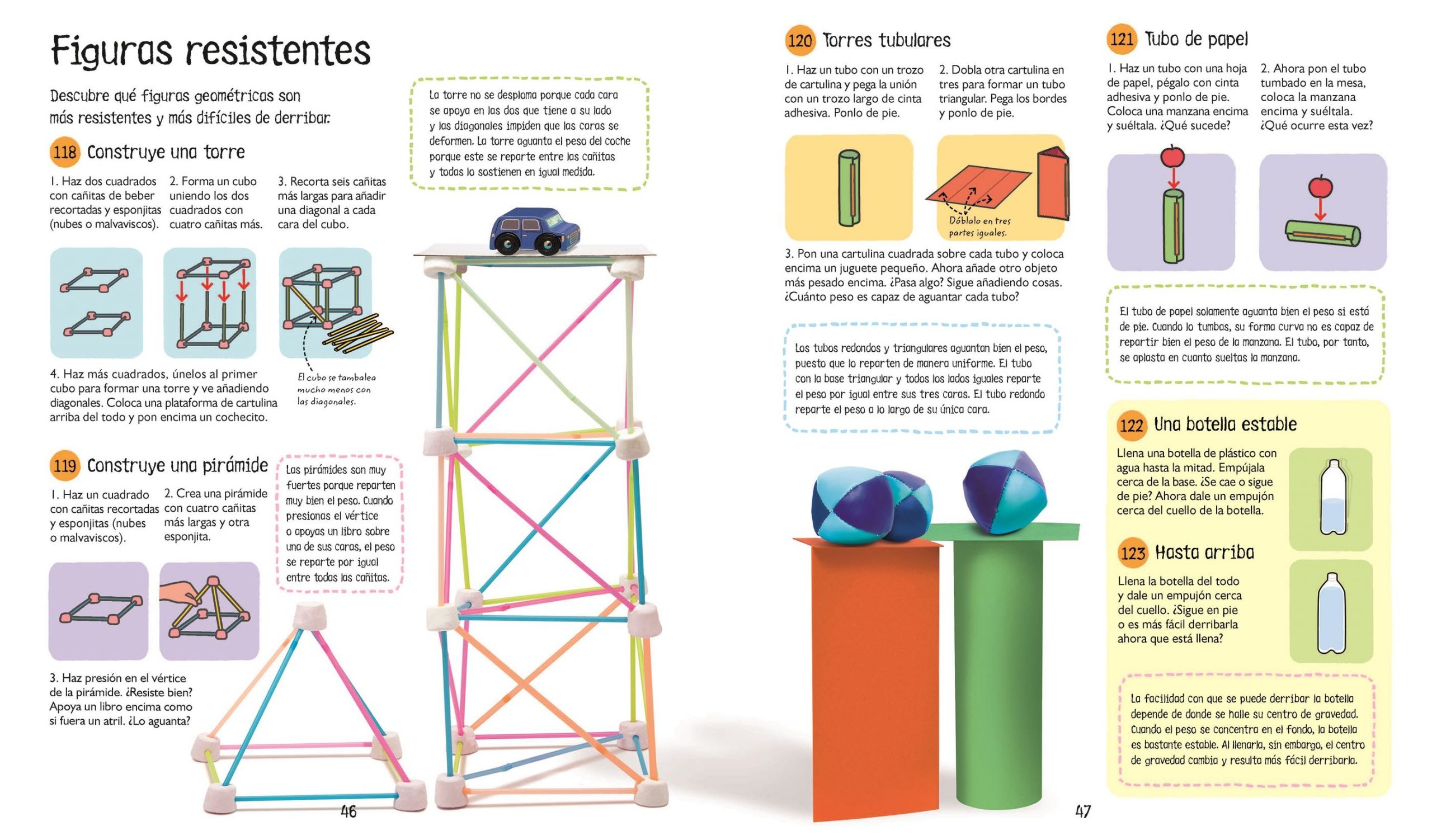 Figuras resistentes

Descubre qué figuras geométricas son más resistentes y más difíciles de derribar.

118 Construye una torre

1. Haz dos cuadrados con cañitas de beber recortadas y esponjitas (nubes o malvaviscos).

2. Forma un cubo uniendo los dos cuadrados con cuatro cañitas más.

3. Recorta seis cañitas más largas para añadir una diagonal a cada cara del cubo.

El cubo se tambalea mucho menos con las diagonales.

4. Haz más cuadrados, únelos al primer cubo para formar una torre y ve añadiendo diagonales. Coloca una plataforma de cartulina arriba del todo y pon encima un cochecito.

La torre no se desploma porque cada cara se apoya en las dos que tiene a su lado y las diagonales impiden que las caras se deformen. La torre aguanta el peso del coche porque este se reparte entre las cañitas y todas lo sostienen en igual medida.

119 Construye una pirámide

1. Haz un cuadrado con cañitas recortadas y esponjitas (nubes o malvaviscos).

2. Crea una pirámide con cuatro cañitas más largas y otra esponjita.

Las pirámides son muy fuertes porque reparten muy bien el peso. Cuando presionas el vértice o apoyas un libro sobre una de sus caras, el peso se reparte por igual entre todas las cañitas.

3. Haz presión en el vértice de la pirámide. ¿Resiste bien? Apoya un libro encima como si fuera un atril. ¿Lo aguanta?

46

120 Torres tubulares

1. Haz un tubo con un trozo de cartulina y pega la unión con un trozo largo de cinta adhesiva. Ponlo de pie.

2. Dobla otra cartulina en tres para formar un tubo triangular. Pega los bordes y ponlo de pie.

Dóblalo en tres partes iguales.

3. Pon una cartulina cuadrada sobre cada tubo y coloca encima un juguete pequeño. Ahora añade otro objeto más pesado encima. ¿Pasa algo? Sigue añadiendo cosas. ¿Cuánto peso es capaz de aguantar cada tubo?

Los tubos redondos y triangulares aguantan bien el peso, puesto que lo reparten de manera uniforme. El tubo con la base triangular y todos los lados iguales reparte el peso por igual entre sus tres caras. El tubo redondo reparte el peso a lo largo de su única cara.

121 Tubo de papel

1. Haz un tubo con una hoja de papel, pégalo con cinta adhesiva y ponlo de pie. Coloca una manzana encima y suéltala. ¿Qué sucede?

2. Ahora pon el tubo tumbado en la mesa, coloca la manzana encima y suéltala. ¿Qué ocurre esta vez?

El tubo de papel solamente aguanta bien el peso si está de pie. Cuando lo tumbas, su forma curva no es capaz de repartir bien el peso de la manzana. El tubo, por tanto, se aplasta en cuanto sueltas la manzana.

122 Una botella estable

Llena una botella de plástico con agua hasta la mitad. Empújala cerca de la base. ¿Se cae o sigue de pie? Ahora dale un empujón cerca del cuello de la botella.

123 Hasta arriba

Llena la botella del todo y dale un empujón cerca del cuello. ¿Sigue en pie o es más fácil derribarla ahora que está llena?

La facilidad con que se puede derribar la botella depende de donde se halle su centro de gravedad. Cuando el peso se concentra en el fondo, la botella es bastante estable. Al llenarla, sin embargo, el centro de gravedad cambia y resulta más fácil derribarla.

47